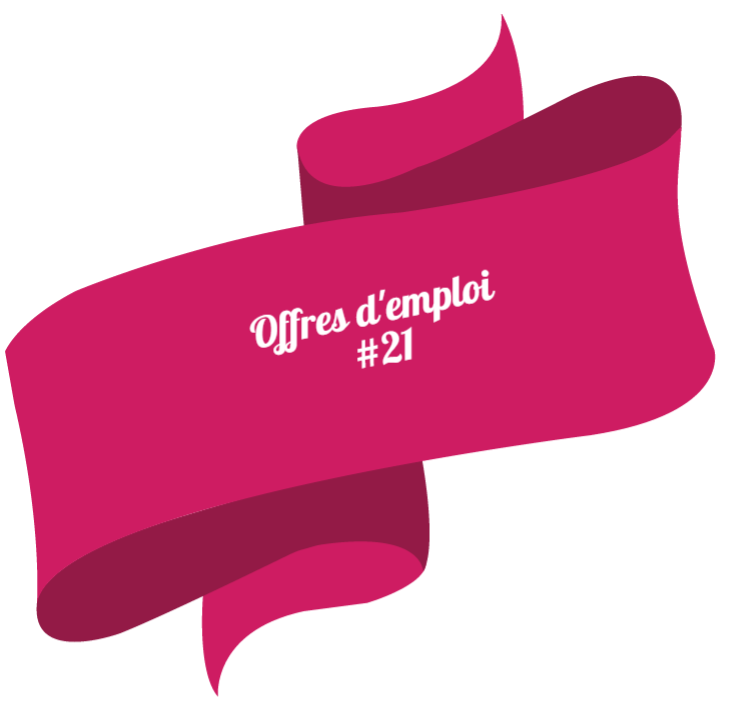 Offres d'emploi
#21